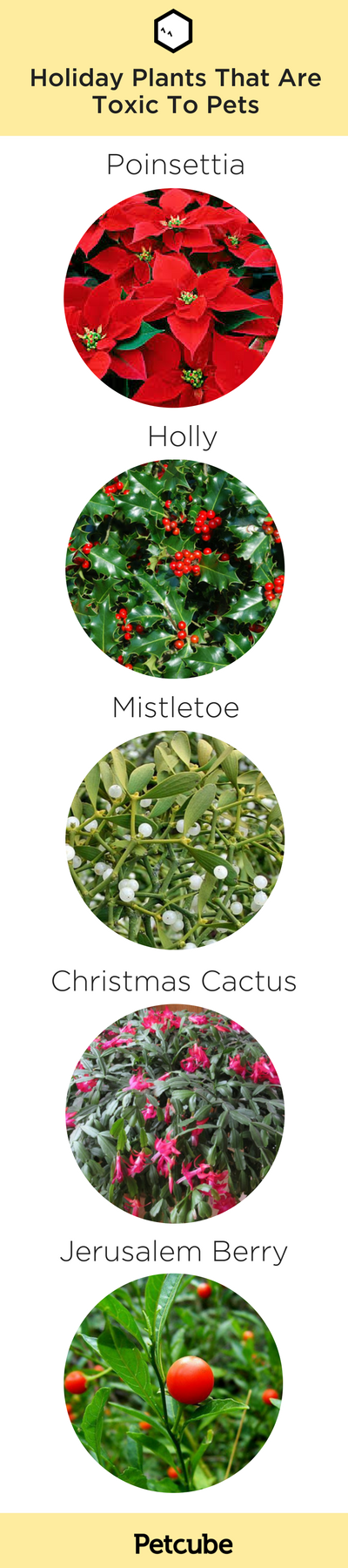 Holiday Plants That Are Toxic To Pets

Poinsettia

Holly

Mistletoe

Christmas Cactus

Jerusalem Berry

Petcube