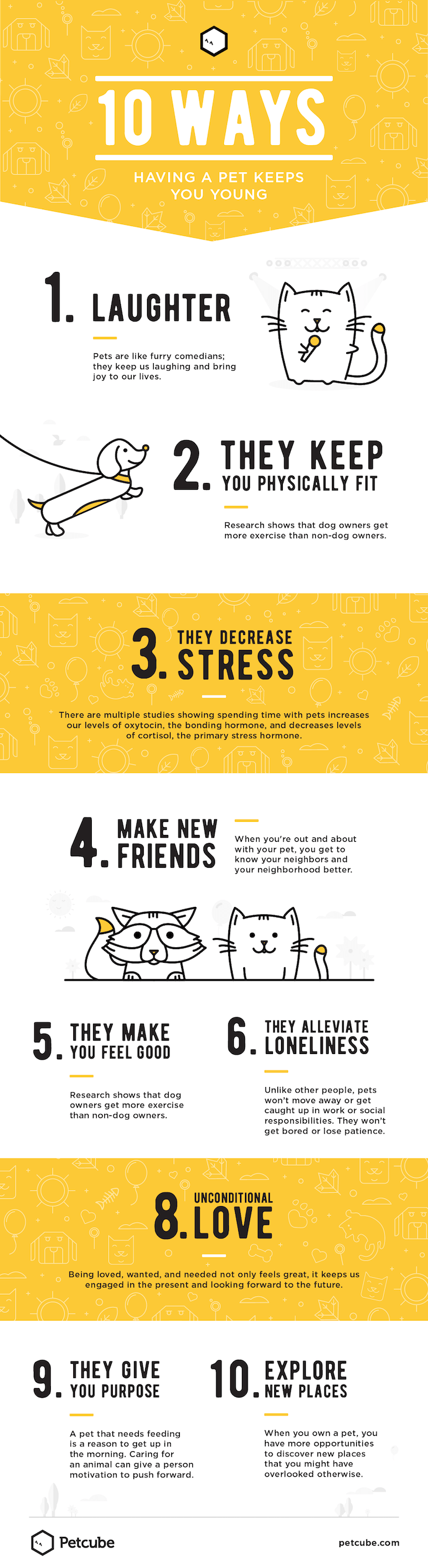 10 WAYS

HAVING A PET KEEPS YOU YOUNG

1. LAUGHTER

Pets are like furry comedians; they keep us laughing and bring joy to our lives.

2. THEY KEEP YOU PHYSICALLY FIT

Research shows that dog owners get more exercise than non-dog owners.

3. THEY DECREASE STRESS

There are multiple studies showing spending time with pets increases our levels of oxytocin, the bonding hormone, and decreases levels of cortisol, the primary stress hormone.

4. MAKE NEW FRIENDS

When you're out and about with your pet, you get to know your neighbors and your neighborhood better.

5. THEY MAKE YOU FEEL GOOD

Research shows that dog owners get more exercise than non-dog owners.

6. THEY ALLEVIATE LONELINESS

Unlike other people, pets won't move away or get caught up in work or social responsibilities. They won't get bored or lose patience.

8. UNCONDITIONAL LOVE

Being loved, wanted, and needed not only feels great, it keeps us engaged in the present and looking forward to the future.

9. THEY GIVE YOU PURPOSE

A pet that needs feeding is a reason to get up in the morning. Caring for an animal can give a person motivation to push forward.

10. EXPLORE NEW PLACES

When you own a pet, you have more opportunities to discover new places that you might have overlooked otherwise.

Petcube

petcube.com